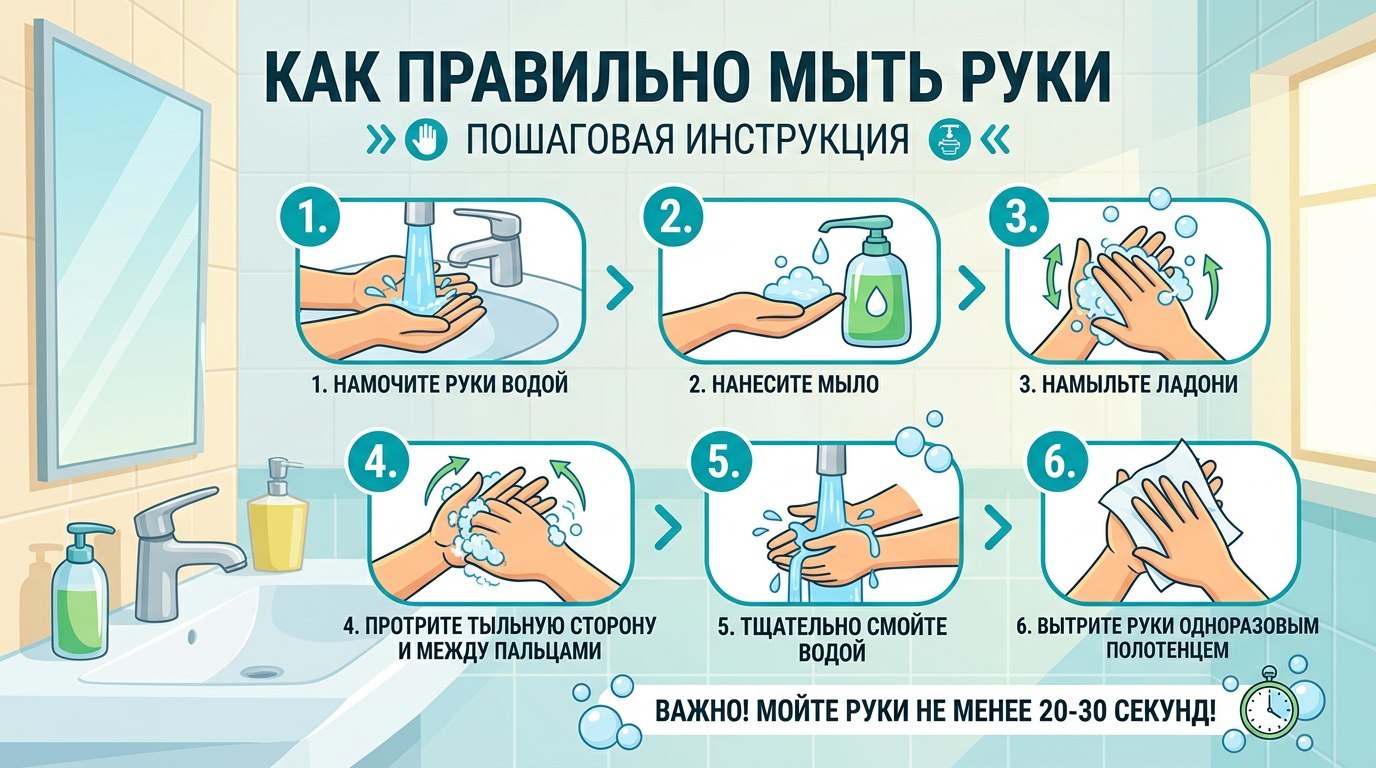 КАК ПРАВИЛЬНО МЫТЬ РУКИ

ПОШАГОВАЯ ИНСТРУКЦИЯ

1.

1. НАМОЧИТЕ РУКИ ВОДОЙ

2.

2. НАНЕСИТЕ МЫЛО

3.

3. НАМЫЛЬТЕ ЛАДОНИ

4.

4. ПРОТРИТЕ ТЫЛЬНУЮ СТОРОНУ И МЕЖДУ ПАЛЬЦАМИ

5.

5. ТЩАТЕЛЬНО СМОЙТЕ ВОДОЙ

6.

6. ВЫТРИТЕ РУКИ ОДНОРАЗОВЫМ ПОЛОТЕНЦЕМ

ВАЖНО! МОЙТЕ РУКИ НЕ МЕНЕЕ 20-30 СЕКУНД!